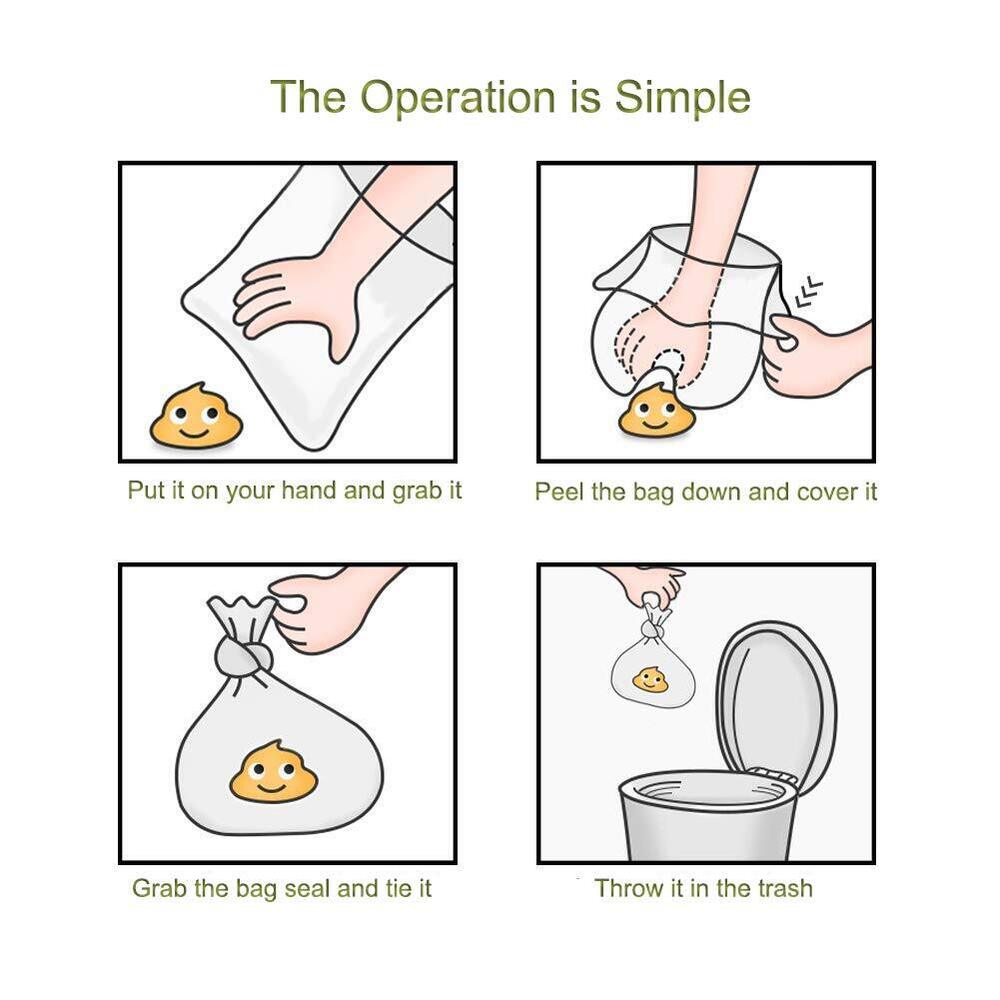 The Operation is Simple

Put it on your hand and grab it

Peel the bag down and cover it

Grab the bag seal and tie it

Throw it in the trash